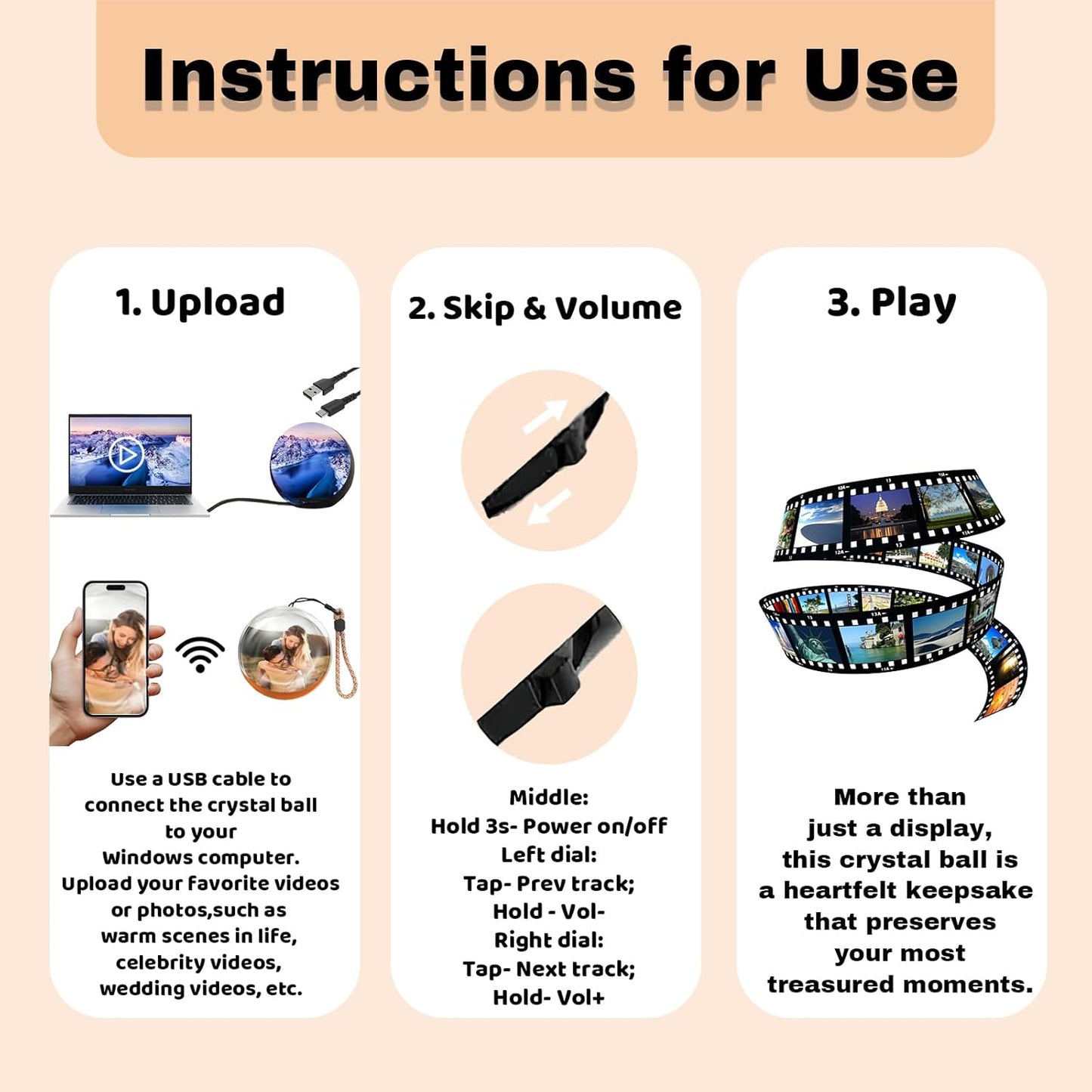 Instructions for Use

1. Upload

Use a USB cable to connect the crystal ball to your Windows computer. Upload your favorite videos or photos,such as warm scenes in life, celebrity videos, wedding videos, etc.

2. Skip & Volume

Middle:
Hold 3s- Power on/off
Left dial:
Tap- Prev track;
Hold - Vol-
Right dial:
Tap- Next track;
Hold- Vol+

3. Play

More than just a display, this crystal ball is a heartfelt keepsake that preserves your most treasured moments.